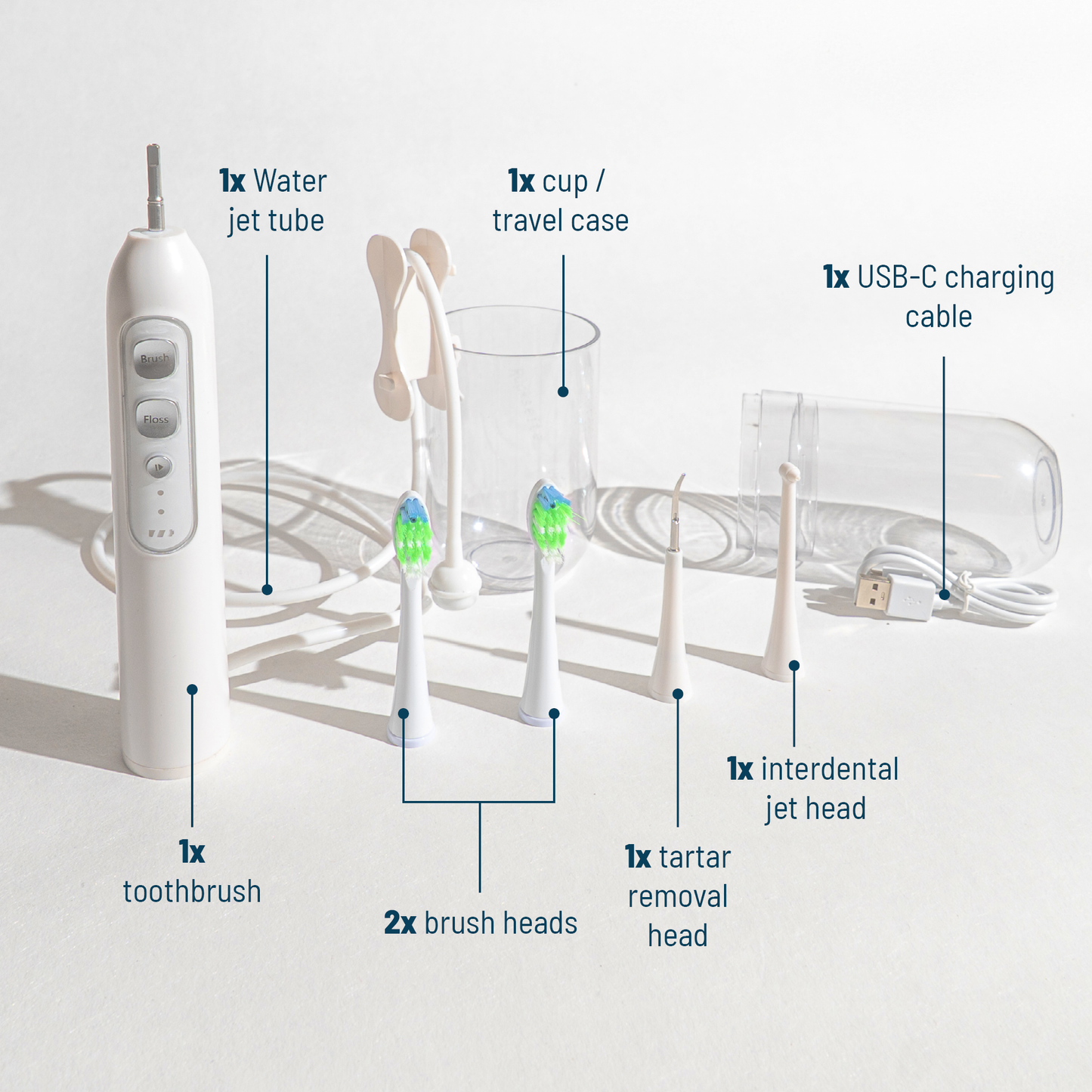 1x Water jet tube

1x cup / travel case

1x USB-C charging cable

Brush

Floss

1x toothbrush

2x brush heads

1x tartar removal head

1x interdental jet head